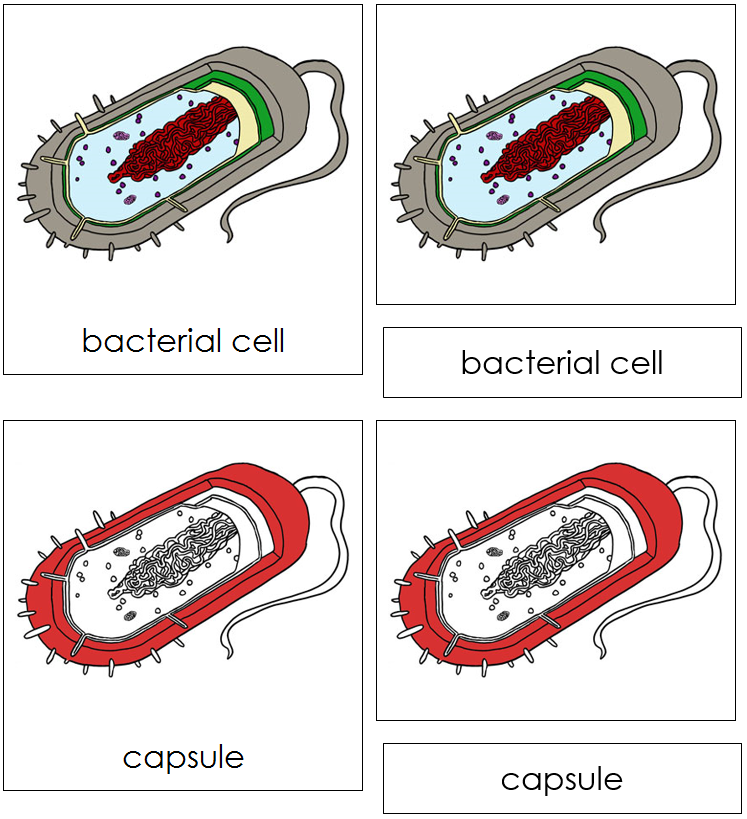 bacterial cell

bacterial cell

capsule

capsule