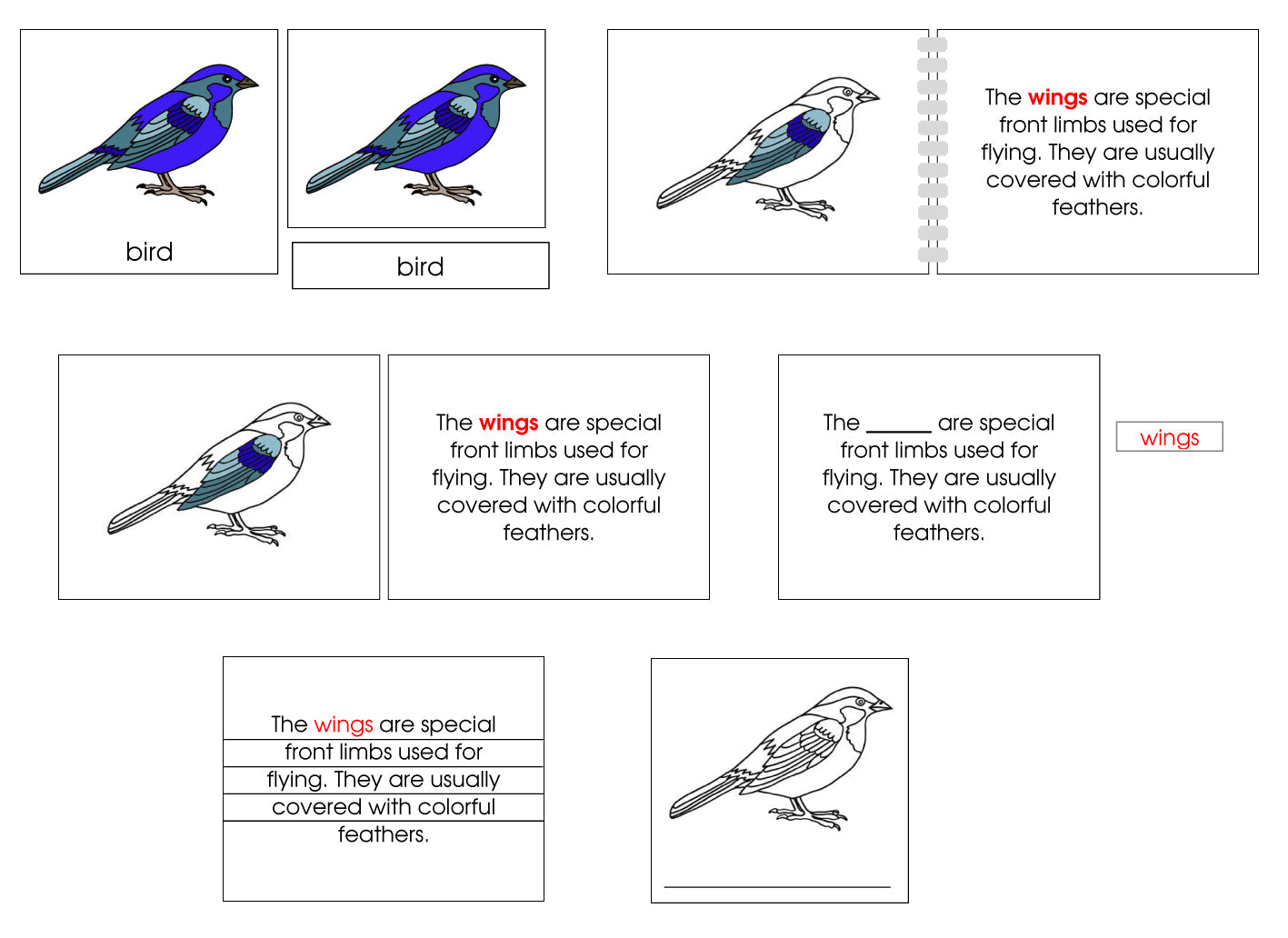 bird

bird

The wings are special front limbs used for flying. They are usually covered with colorful feathers.

The wings are special front limbs used for flying. They are usually covered with colorful feathers.

The ______ are special front limbs used for flying. They are usually covered with colorful feathers.

wings

The wings are special front limbs used for flying. They are usually covered with colorful feathers.