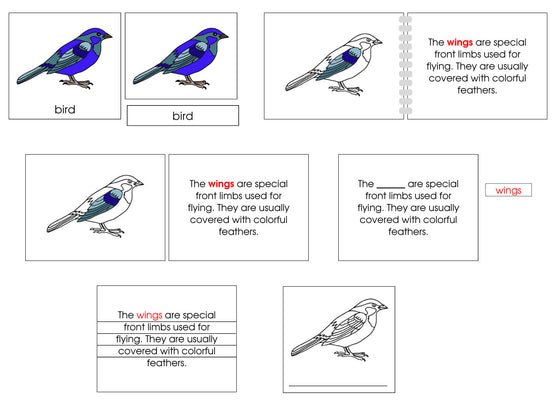 bird

bird

The wings are special front limbs used for flying. They are usually covered with colorful feathers.

The wings are special front limbs used for flying. They are usually covered with colorful feathers.

The ______ are special front limbs used for flying. They are usually covered with colorful feathers.

wings

The wings are special front limbs used for flying. They are usually covered with colorful feathers.