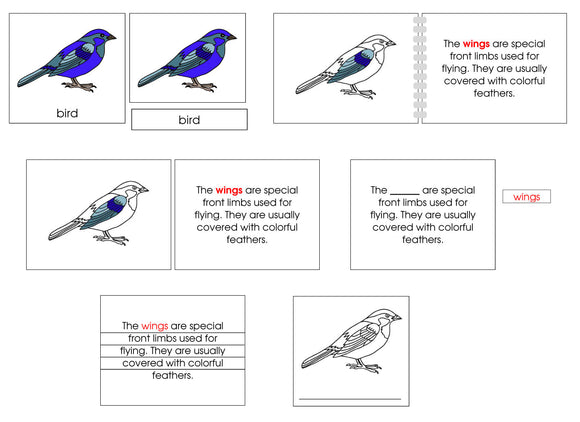 bird

bird

The wings are special front limbs used for flying. They are usually covered with colorful feathers.

The wings are special front limbs used for flying. They are usually covered with colorful feathers.

The ______ are special front limbs used for flying. They are usually covered with colorful feathers.

wings

The wings are special front limbs used for flying. They are usually covered with colorful feathers.