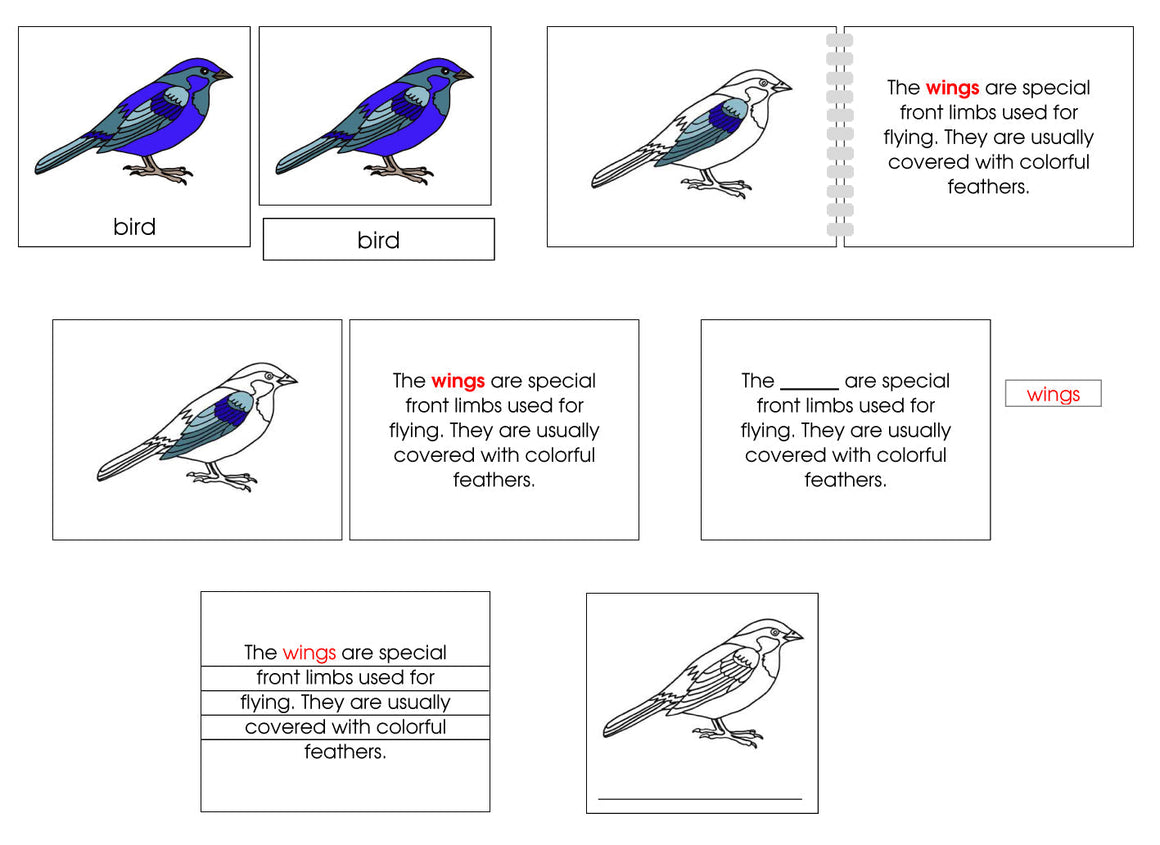 bird

bird

The wings are special front limbs used for flying. They are usually covered with colorful feathers.

The wings are special front limbs used for flying. They are usually covered with colorful feathers.

The ______ are special front limbs used for flying. They are usually covered with colorful feathers.

wings

The wings are special front limbs used for flying. They are usually covered with colorful feathers.