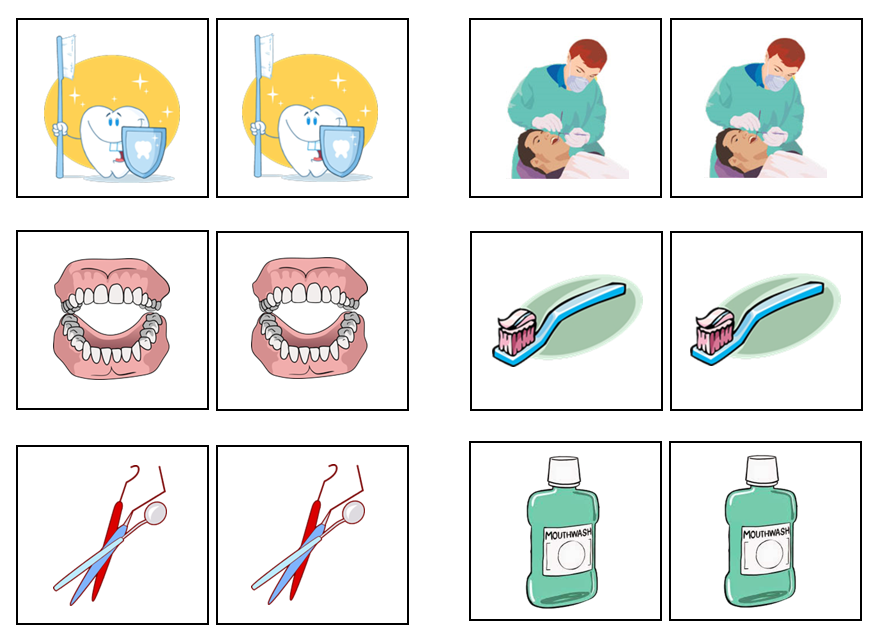 MOUTHWASH

MOUTHWASH