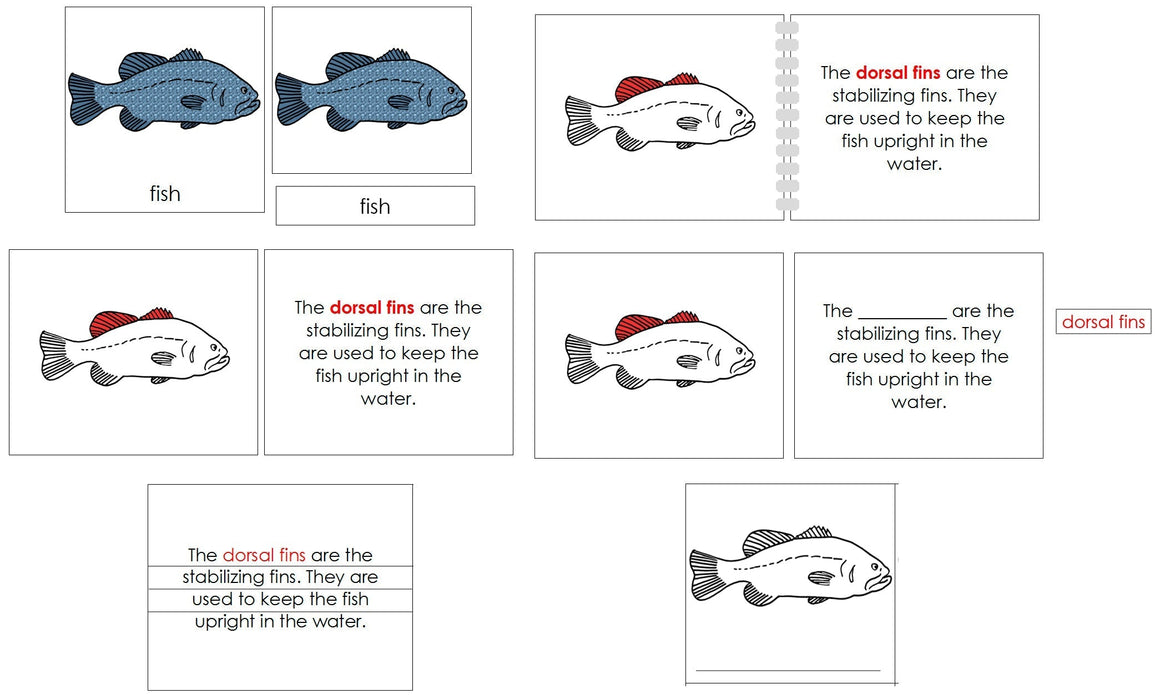 fish

fish

The dorsal fins are the stabilizing fins. They are used to keep the fish upright in the water.

The dorsal fins are the stabilizing fins. They are used to keep the fish upright in the water.

The __________ are the stabilizing fins. They are used to keep the fish upright in the water.

dorsal fins

The dorsal fins are the stabilizing fins. They are used to keep the fish upright in the water.