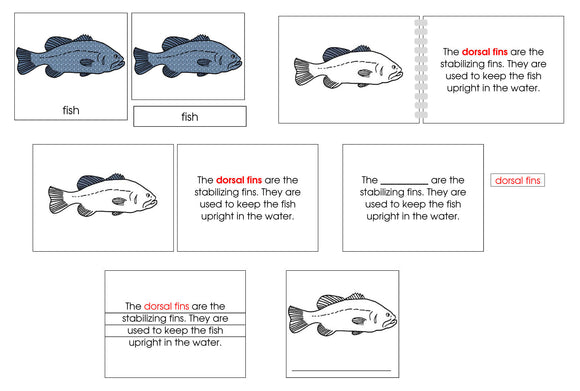 fish

fish

The dorsal fins are the stabilizing fins. They are used to keep the fish upright in the water.

The dorsal fins are the stabilizing fins. They are used to keep the fish upright in the water.

The __________ are the stabilizing fins. They are used to keep the fish upright in the water.

dorsal fins

The dorsal fins are the stabilizing fins. They are used to keep the fish upright in the water.