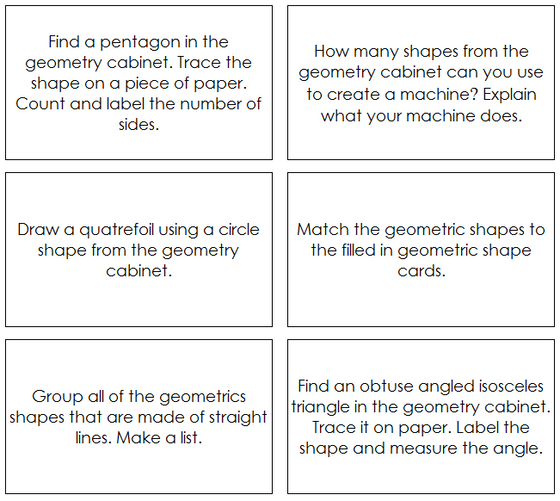 Find a pentagon in the geometry cabinet. Trace the shape on a piece of paper. Count and label the number of sides.

How many shapes from the geometry cabinet can you use to create a machine? Explain what your machine does.

Draw a quatrefoil using a circle shape from the geometry cabinet.

Match the geometric shapes to the filled in geometric shape cards.

Group all of the geometrics shapes that are made of straight lines. Make a list.

Find an obtuse angled isosceles triangle in the geometry cabinet. Trace it on paper. Label the shape and measure the angle.