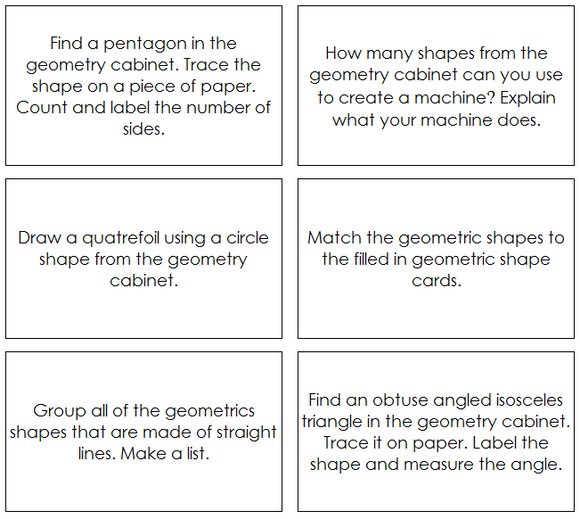 Find a pentagon in the geometry cabinet. Trace the shape on a piece of paper. Count and label the number of sides.

How many shapes from the geometry cabinet can you use to create a machine? Explain what your machine does.

Draw a quatrefoil using a circle shape from the geometry cabinet.

Match the geometric shapes to the filled in geometric shape cards.

Group all of the geometrics shapes that are made of straight lines. Make a list.

Find an obtuse angled isosceles triangle in the geometry cabinet. Trace it on paper. Label the shape and measure the angle.