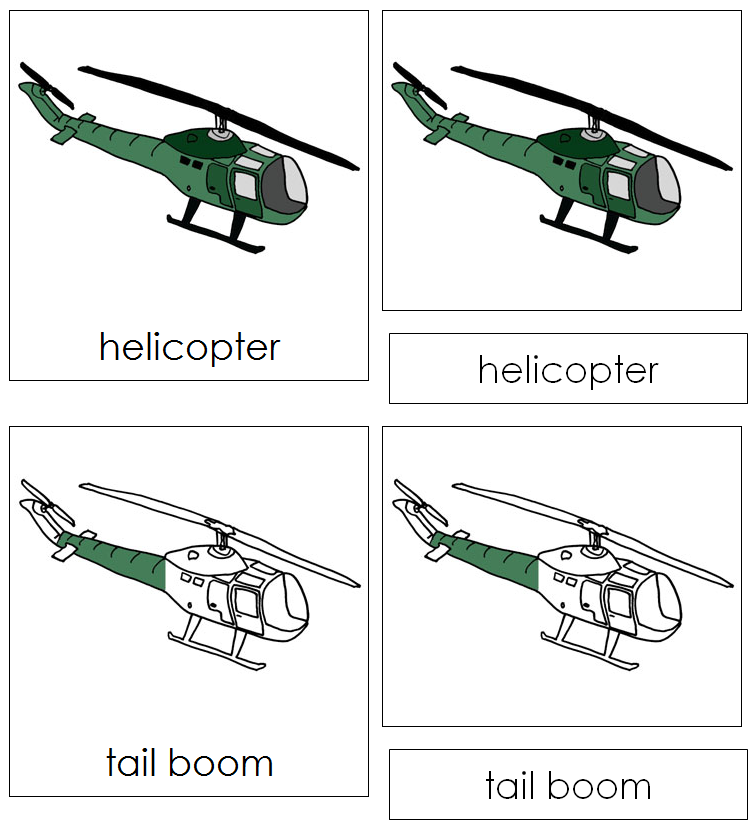 helicopter

helicopter

tail boom

tail boom