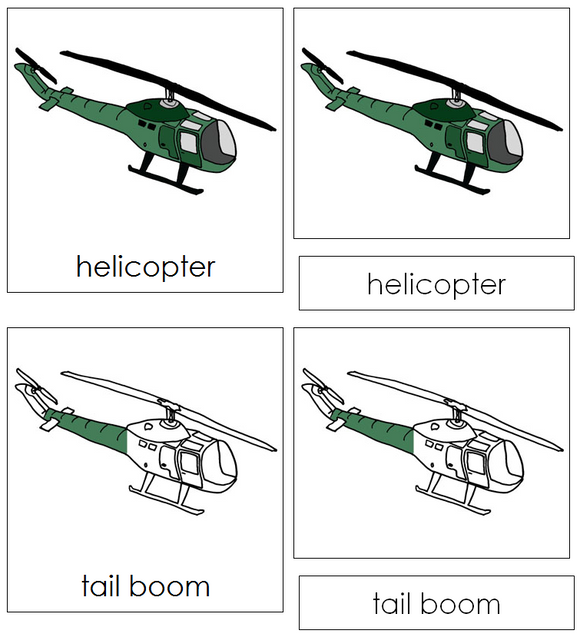 helicopter

helicopter

tail boom

tail boom