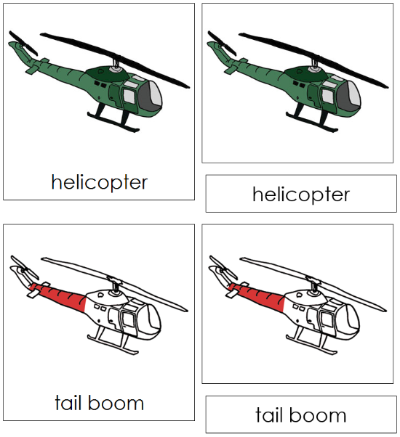 helicopter

helicopter

tail boom

tail boom