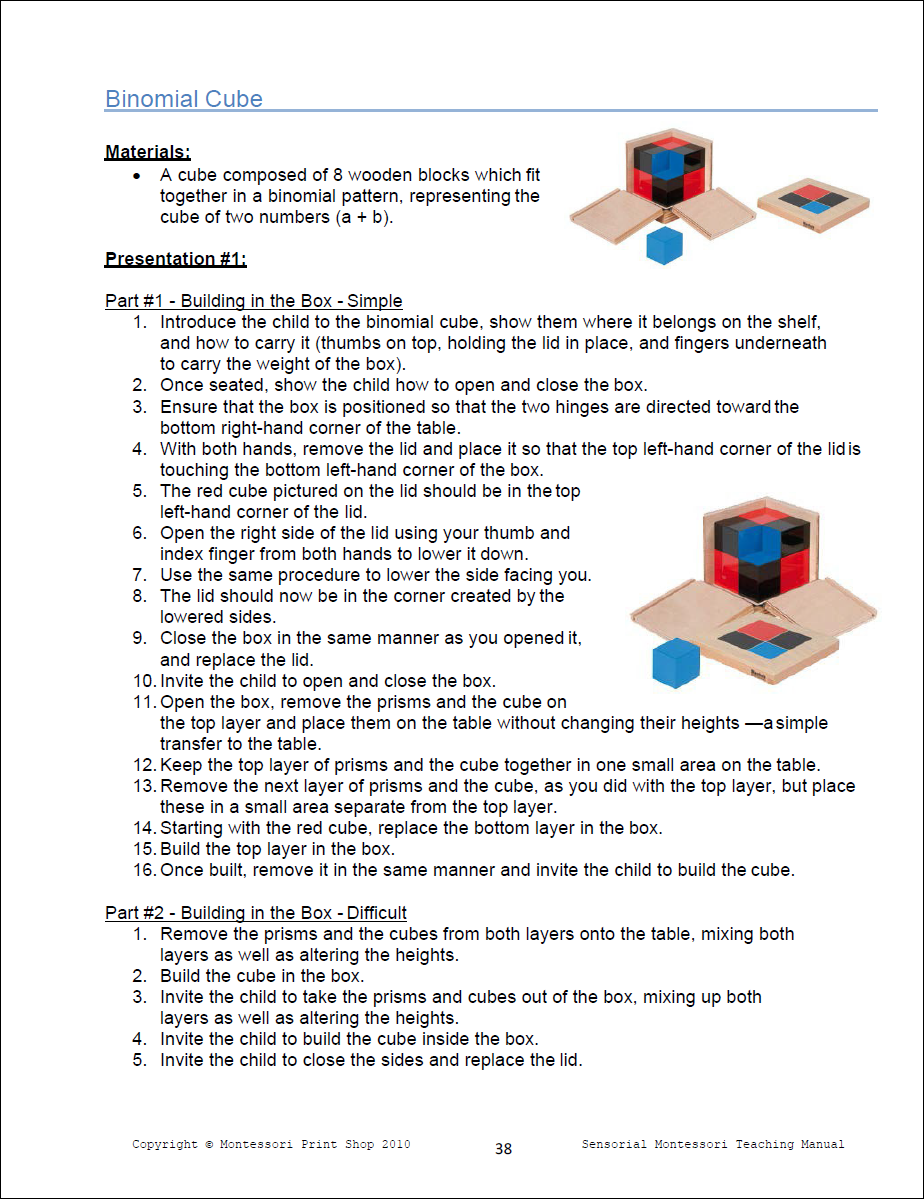 Binomial Cube

Materials:
• A cube composed of 8 wooden blocks which fit together in a binomial pattern, representing the cube of two numbers (a + b).

Presentation #1:

Part #1 - Building in the Box - Simple
1. Introduce the child to the binomial cube, show them where it belongs on the shelf, and how to carry it (thumbs on top, holding the lid in place, and fingers underneath to carry the weight of the box).
2. Once seated, show the child how to open and close the box.
3. Ensure that the box is positioned so that the two hinges are directed toward the bottom right-hand corner of the table.
4. With both hands, remove the lid and place it so that the top left-hand corner of the lid is touching the bottom left-hand corner of the box.
5. The red cube pictured on the lid should be in the top left-hand corner of the lid.
6. Open the right side of the lid using your thumb and index finger from both hands to lower it down.
7. Use the same procedure to lower the side facing you.
8. The lid should now be in the corner created by the lowered sides.
9. Close the box in the same manner as you opened it, and replace the lid.
10. Invite the child to open and close the box.
11. Open the box, remove the prisms and the cube on the top layer and place them on the table without changing their heights —a simple transfer to the table.
12. Keep the top layer of prisms and the cube together in one small area on the table.
13. Remove the next layer of prisms and the cube, as you did with the top layer, but place these in a small area separate from the top layer.
14. Starting with the red cube, replace the bottom layer in the box.
15. Build the top layer in the box.
16. Once built, remove it in the same manner and invite the child to build the cube.

Part #2 - Building in the Box - Difficult
1. Remove the prisms and the cubes from both layers onto the table, mixing both layers as well as altering the heights.
2. Build the cube in the box.
3. Invite the child to take the prisms and cubes out of the box, mixing up both layers as well as altering the heights.
4. Invite the child to build the cube inside the box.
5. Invite the child to close the sides and replace the lid.

Copyright © Montessori Print Shop 2010 38 Sensorial Montessori Teaching Manual