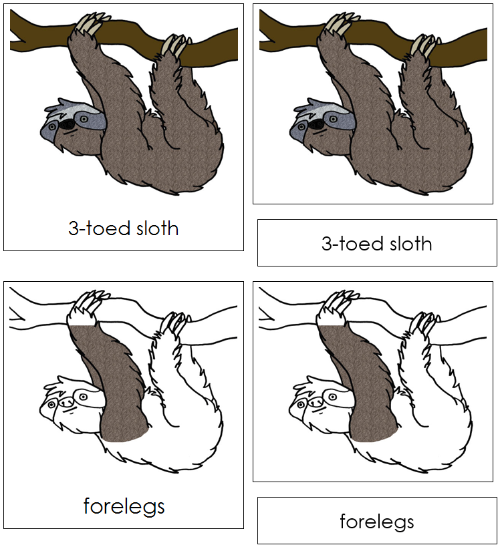 3-toed sloth

3-toed sloth

forelegs

forelegs